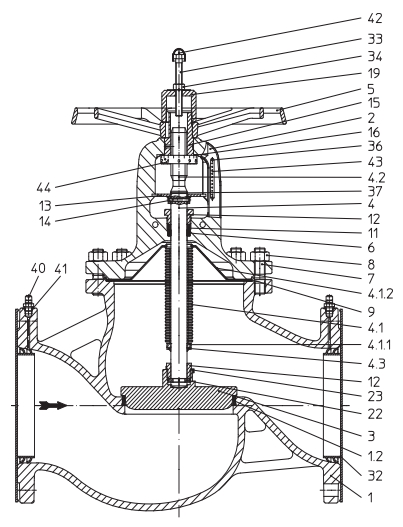 42
33
34
19
5
15
2
16
36
43
4.2
37
4
12
11
6
8
7
4.1.2
9
4.1
4.1.1
4.3
12
23
22
3
1.2
32
1
44
13
14
40
41